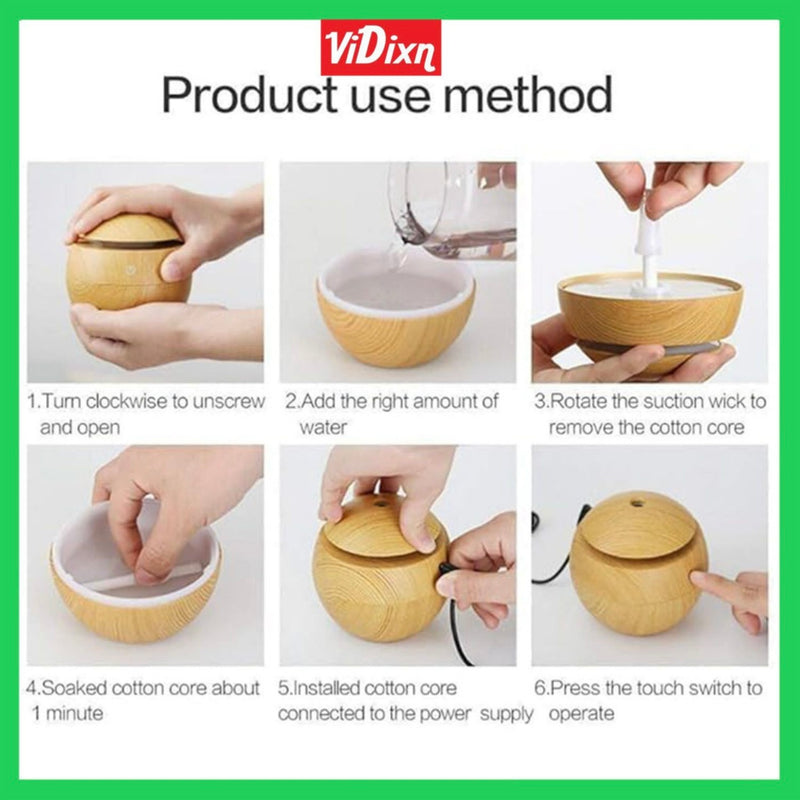 ViDixn

Product use method

1.Turn clockwise to unscrew and open

2.Add the right amount of water

3.Rotate the suction wick to remove the cotton core

4.Soaked cotton core about 1 minute

5.Installed cotton core connected to the power supply

6.Press the touch switch to operate